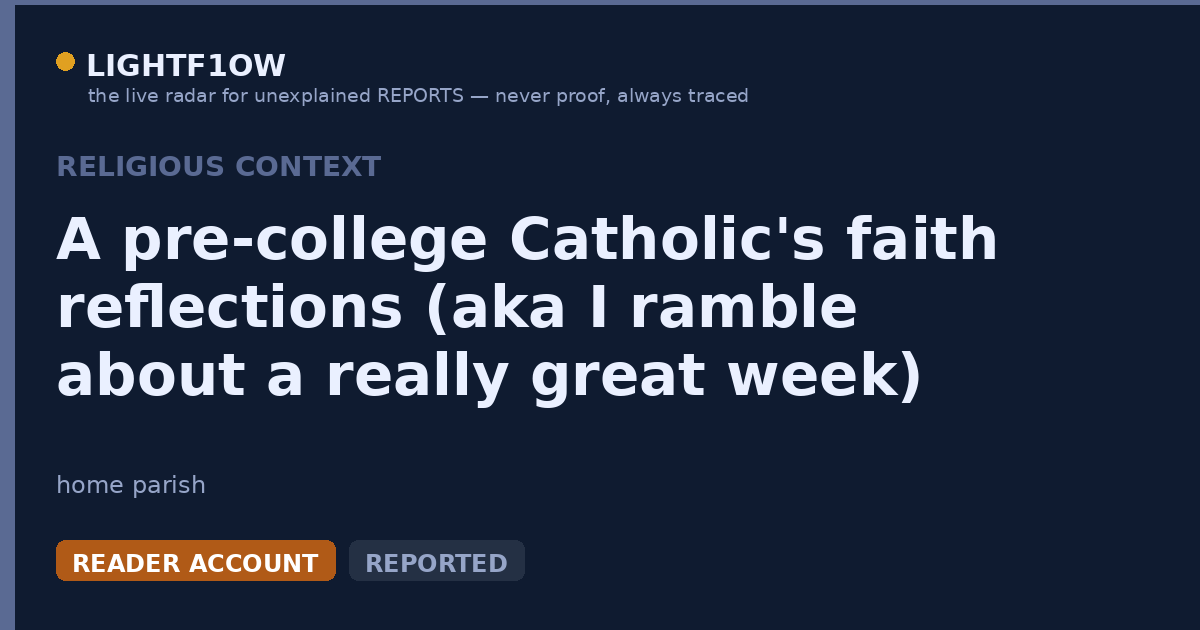 LIGHTF1OW
the live radar for unexplained REPORTS — never proof, always traced

RELIGIOUS CONTEXT

A pre-college Catholic's faith reflections (aka I ramble about a really great week)

home parish

READER ACCOUNT

REPORTED